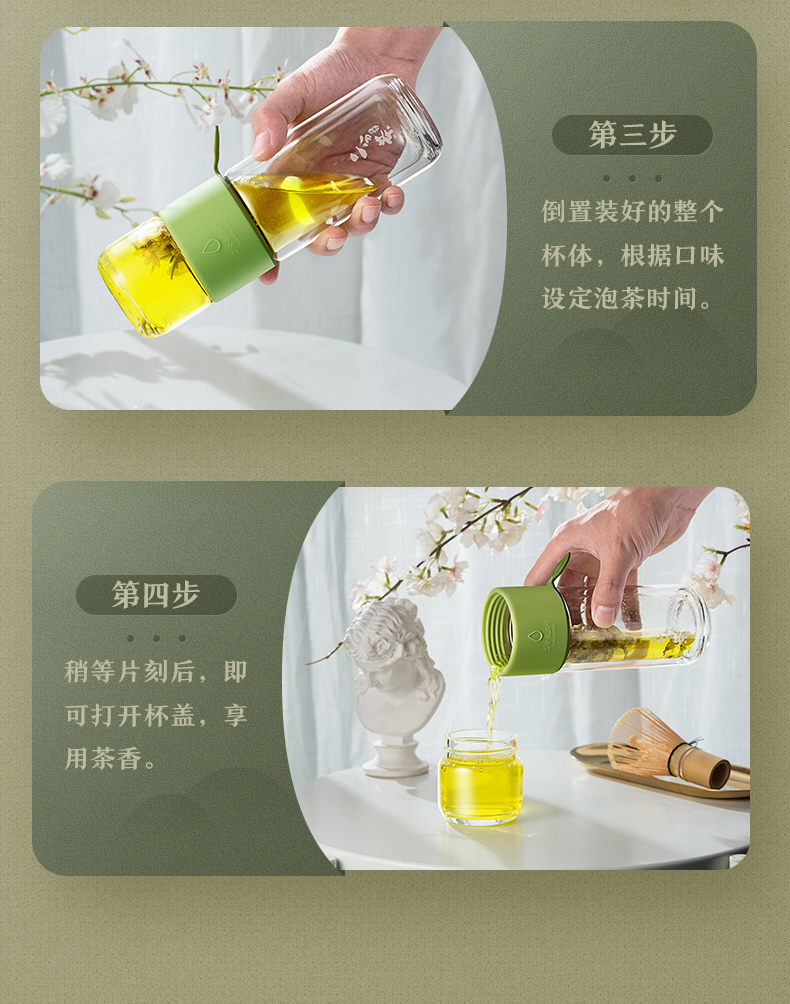 第三步

倒置装好的整个杯体，根据口味设定泡茶时间。

第四步

稍等片刻后，即可打开杯盖，享用茶香。